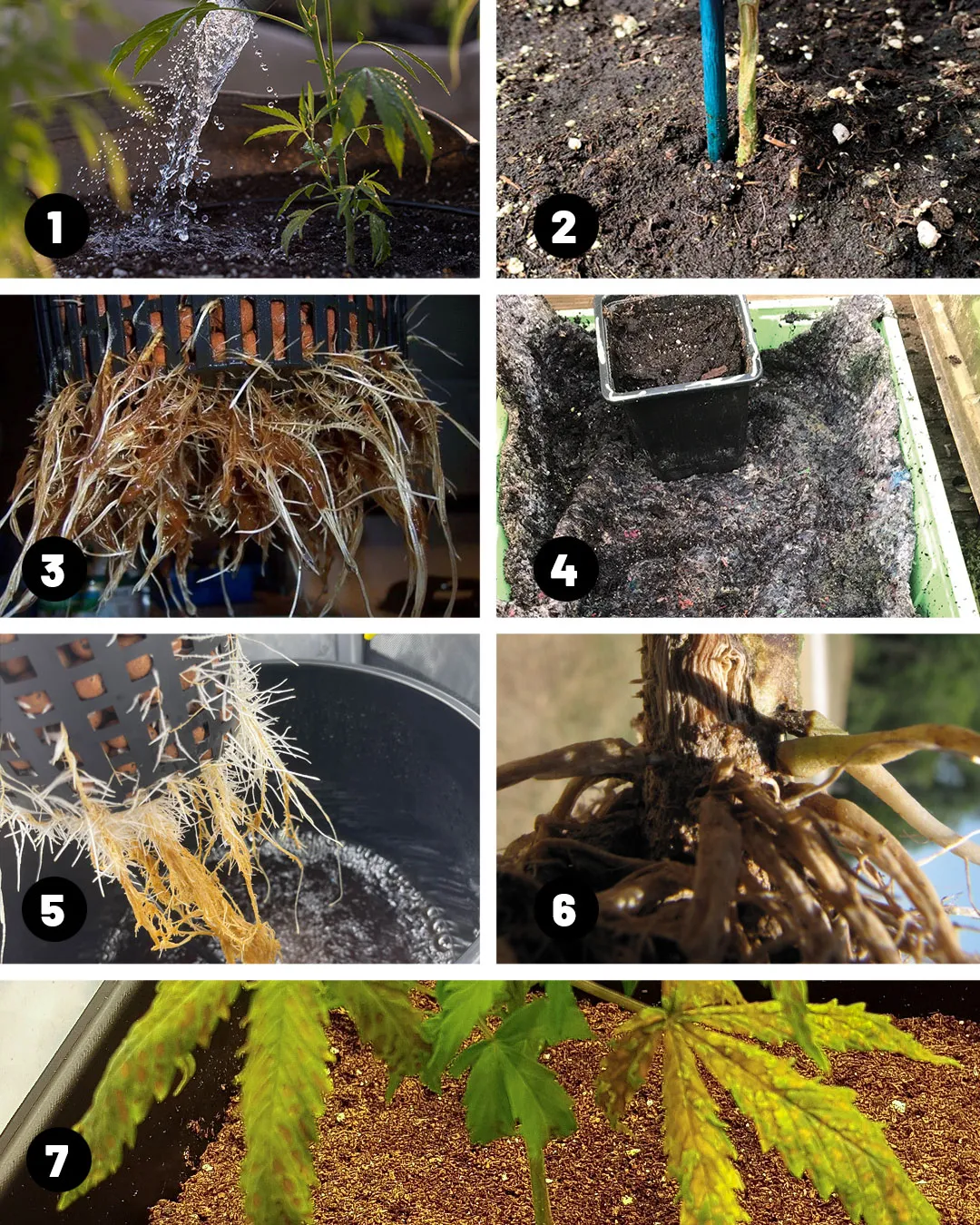 1

2

3

4

5

6

7